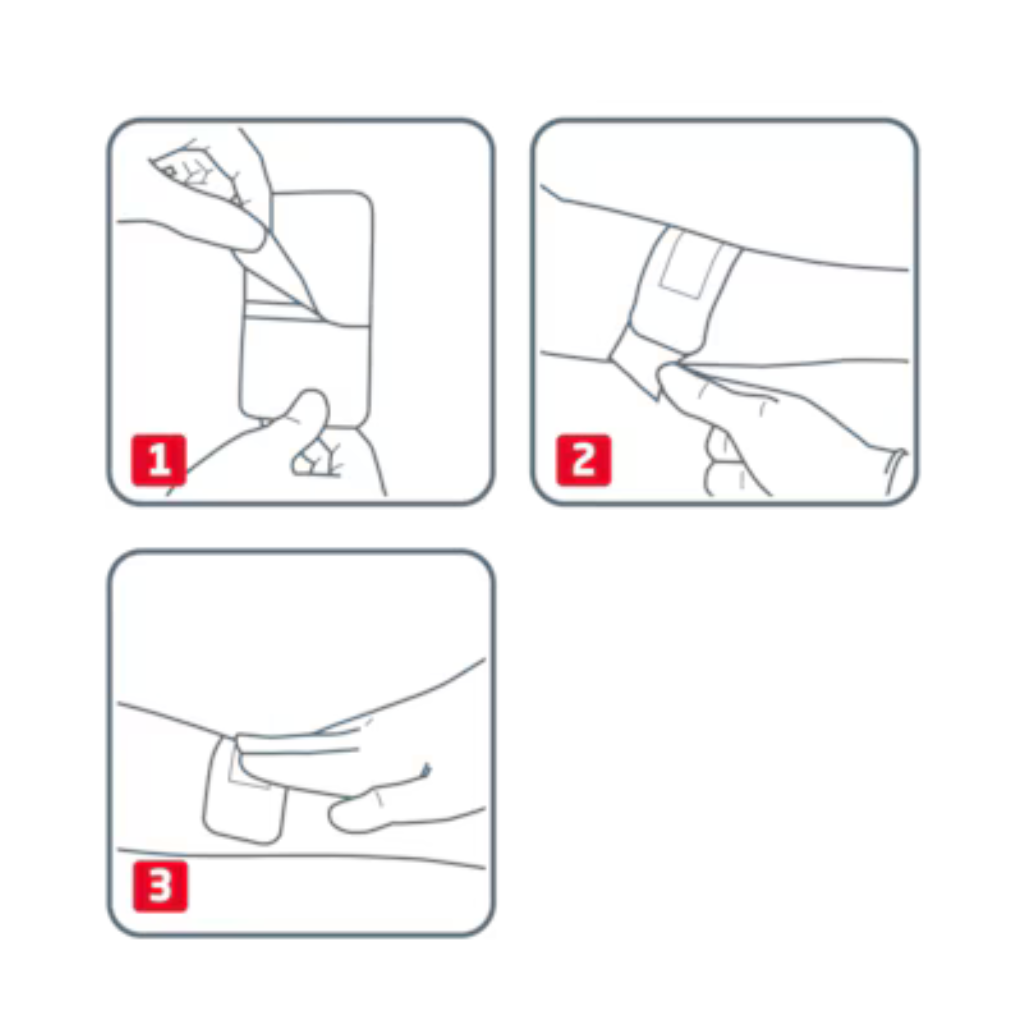 1

2

3